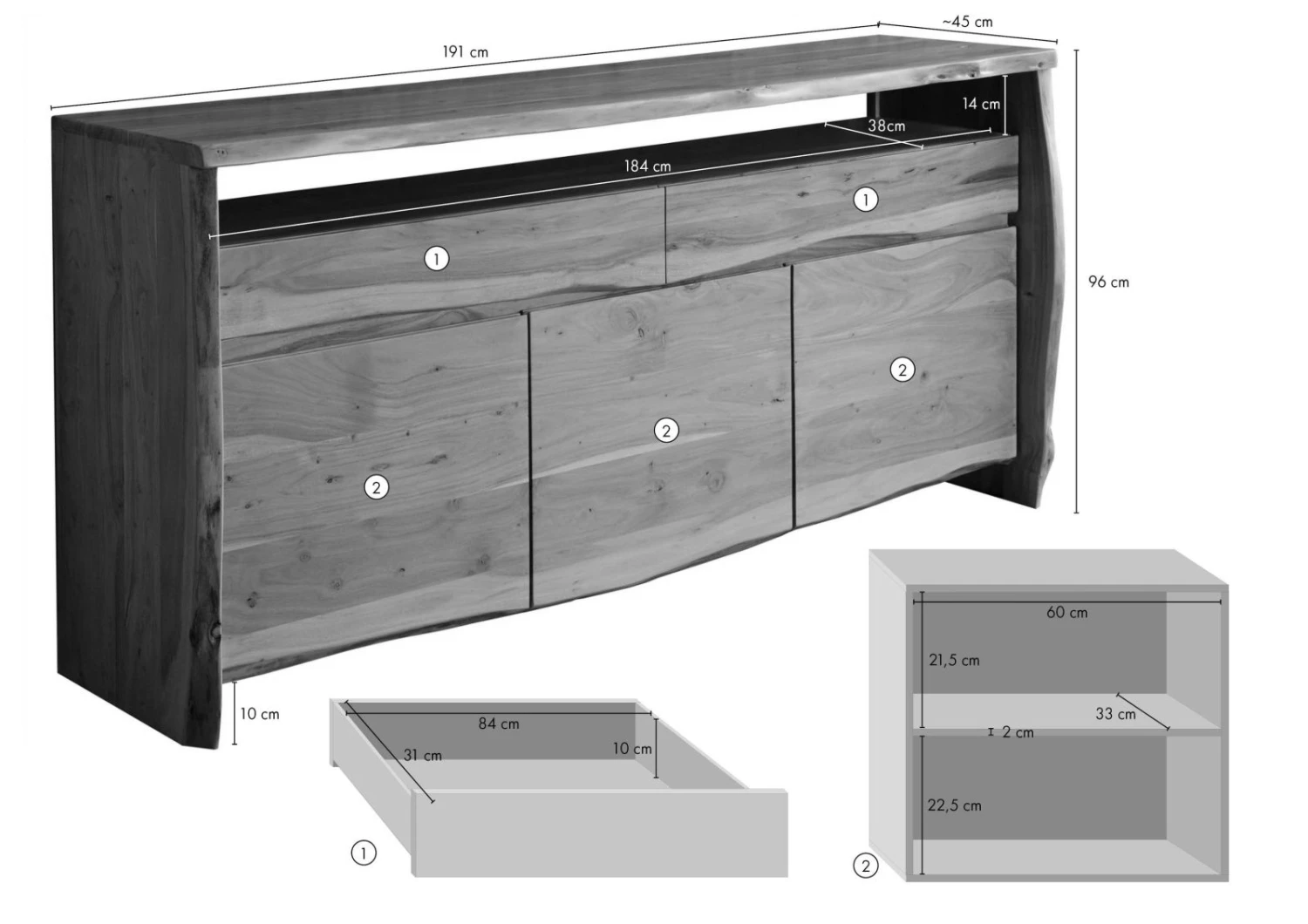 191 cm
~45 cm
14 cm
38cm
184 cm
1
1
96 cm
2
2
2
10 cm
84 cm
31 cm
10 cm
1
60 cm
21,5 cm
33 cm
2 cm
22,5 cm
2