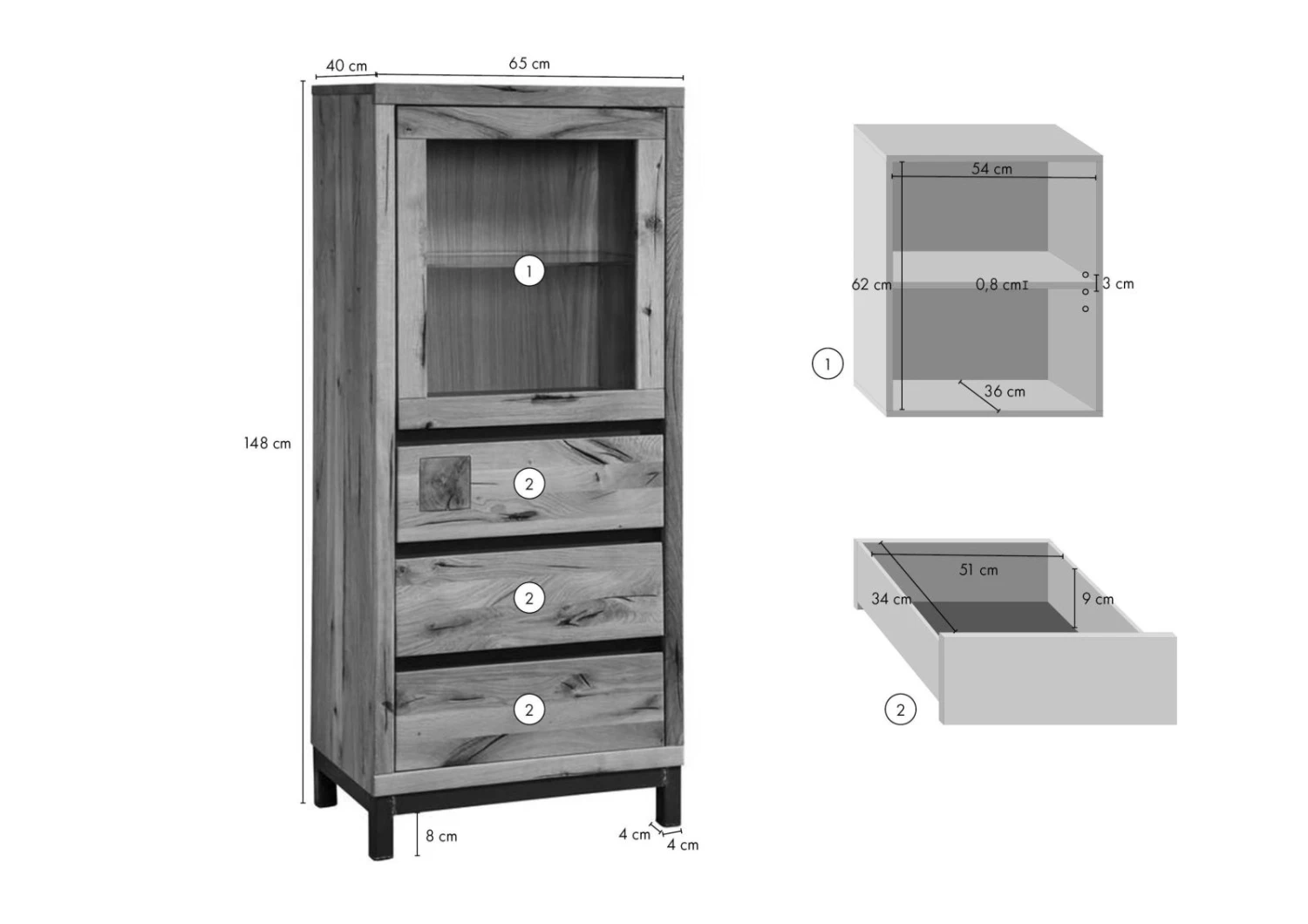 40 cm
65 cm
148 cm
1
2
2
2
8 cm
4 cm
4 cm

54 cm
62 cm
0,8 cm
3 cm
36 cm
1

51 cm
34 cm
9 cm
2